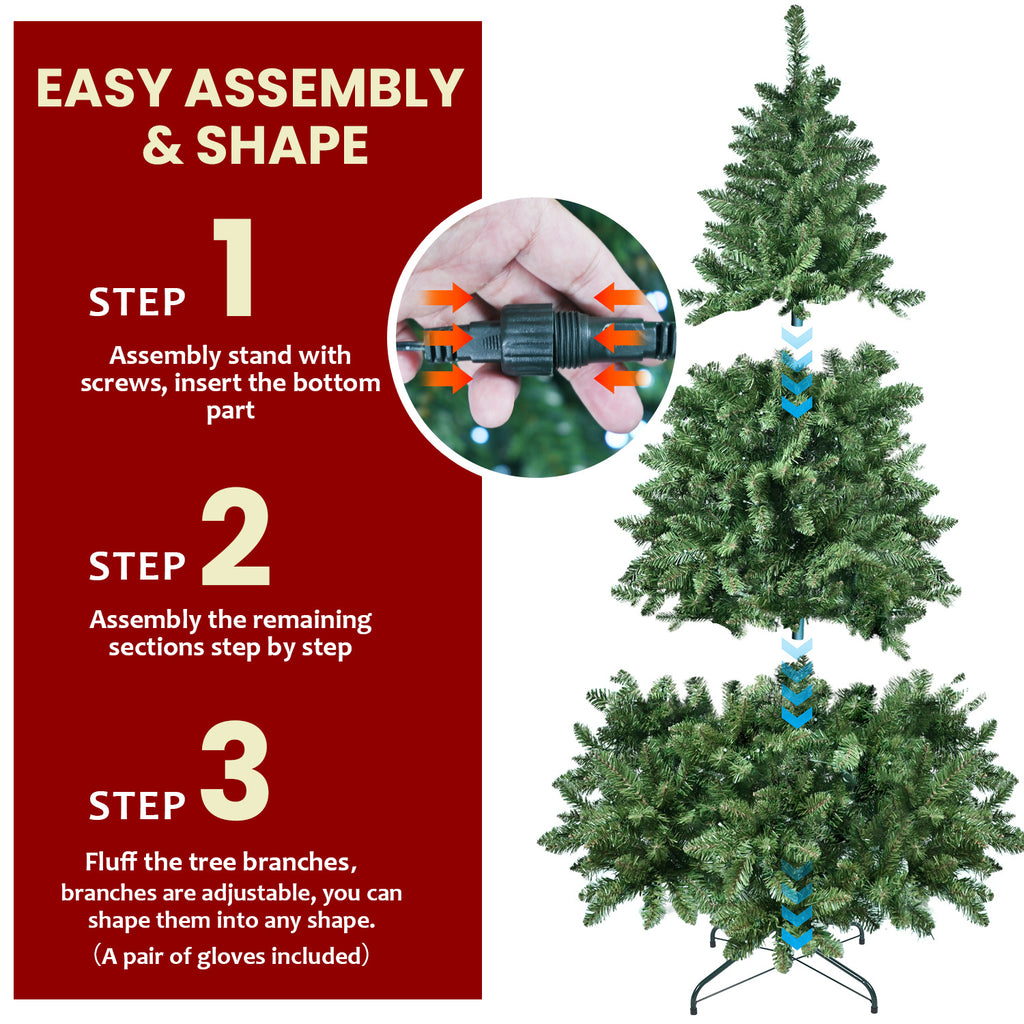 EASY ASSEMBLY & SHAPE

STEP 1

Assembly stand with screws, insert the bottom part

STEP 2

Assembly the remaining sections step by step

STEP 3

Fluff the tree branches, branches are adjustable, you can shape them into any shape.

（A pair of gloves included）