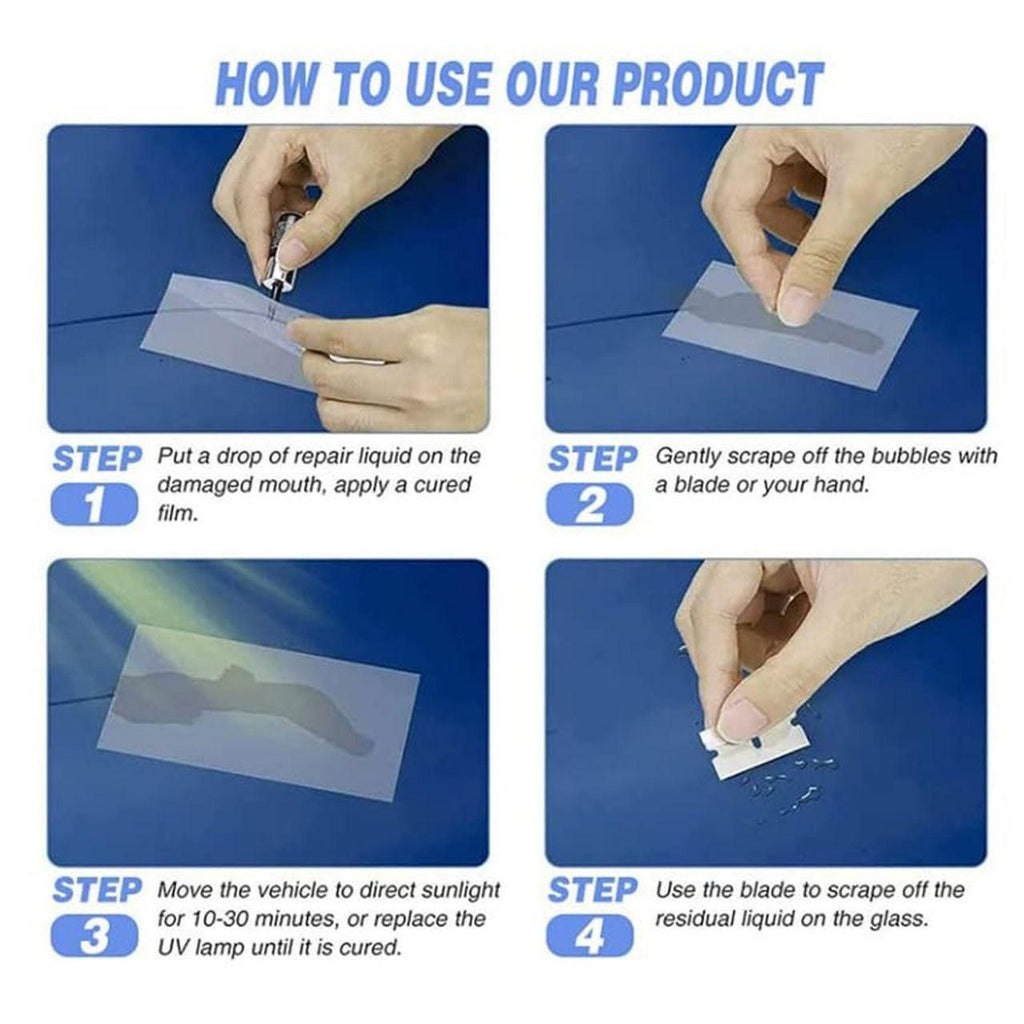 HOW TO USE OUR PRODUCT

STEP 1 Put a drop of repair liquid on the damaged mouth, apply a cured film.

STEP 2 Gently scrape off the bubbles with a blade or your hand.

STEP 3 Move the vehicle to direct sunlight for 10-30 minutes, or replace the UV lamp until it is cured.

STEP 4 Use the blade to scrape off the residual liquid on the glass.